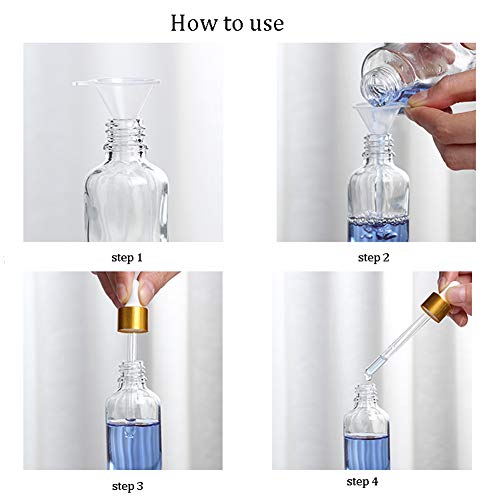 How to use

step 1

step 2

step 3

step 4