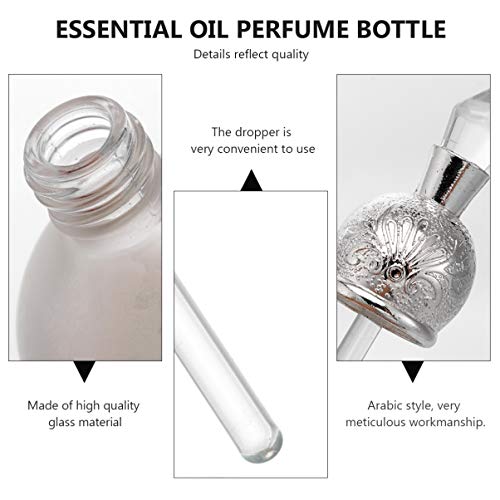 ESSENTIAL OIL PERFUME BOTTLE
Details reflect quality

The dropper is very convenient to use

Made of high quality glass material

Arabic style, very meticulous workmanship.