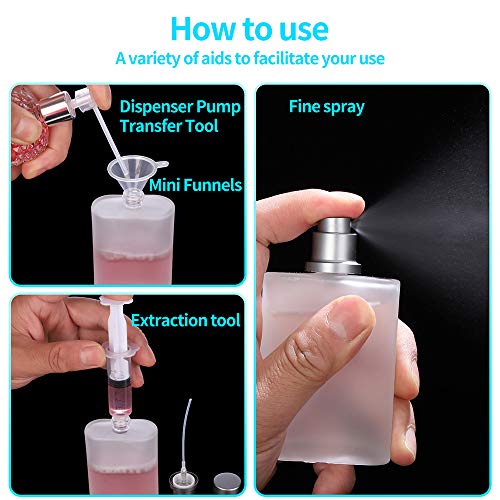 How to use
A variety of aids to facilitate your use

Dispenser Pump Transfer Tool

Mini Funnels

Extraction tool

Fine spray