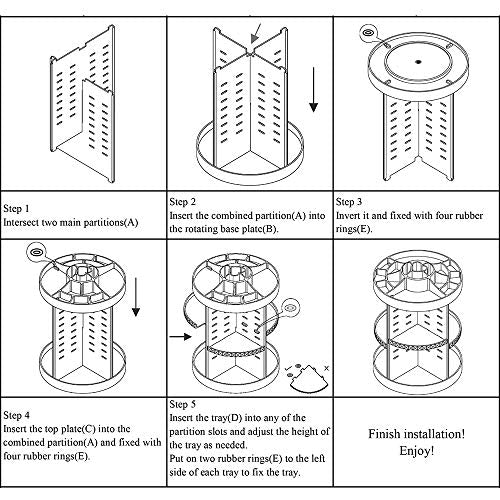 Step 1
Intersect two main partitions(A)

Step 2
Insert the combined partition(A) into the rotating base plate(B).

Step 3
Invert it and fixed with four rubber rings(E).

Step 4
Insert the top plate(C) into the combined partition(A) and fixed with four rubber rings(E).

Step 5
Insert the tray(D) into any of the partition slots and adjust the height of the tray as needed.
Put on two rubber rings(E) to the left side of each tray to fix the tray.

Finish installation!
Enjoy!